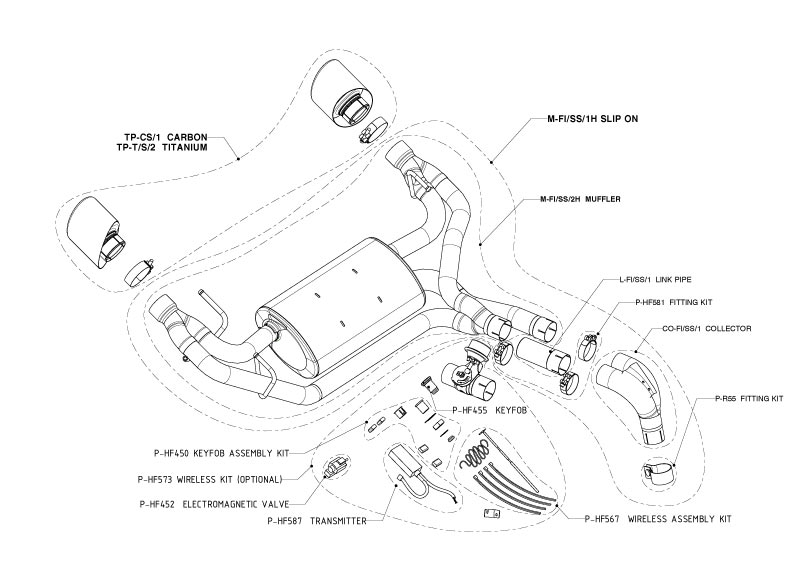 TP-CS/1 CARBON
TP-T/S/2 TITANIUM

M-FI/SS/1H SLIP ON

M-FI/SS/2H MUFFLER

L-FI/SS/1 LINK PIPE

P-HF581 FITTING KIT

CO-FI/SS/1 COLLECTOR

P-R55 FITTING KIT

P-HF455 KEYFOB

P-HF450 KEYFOB ASSEMBLY KIT

P-HF573 WIRELESS KIT (OPTIONAL)

P-HF452 ELECTROMAGNETIC VALVE

P-HF587 TRANSMITTER

P-HF567 WIRELESS ASSEMBLY KIT